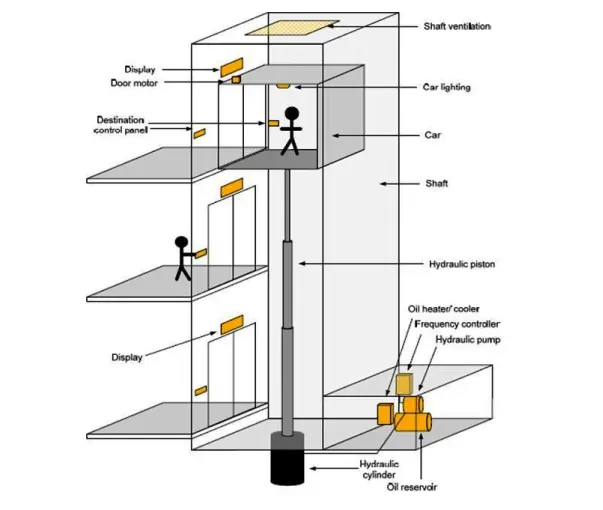 Shaft ventilation
Display
Door motor
Car lighting
Destination control panel
Car
Shaft
Hydraulic piston
Oil heater/ cooler
Frequency controller
Hydraulic pump
Display
Hydraulic cylinder
Oil reservoir